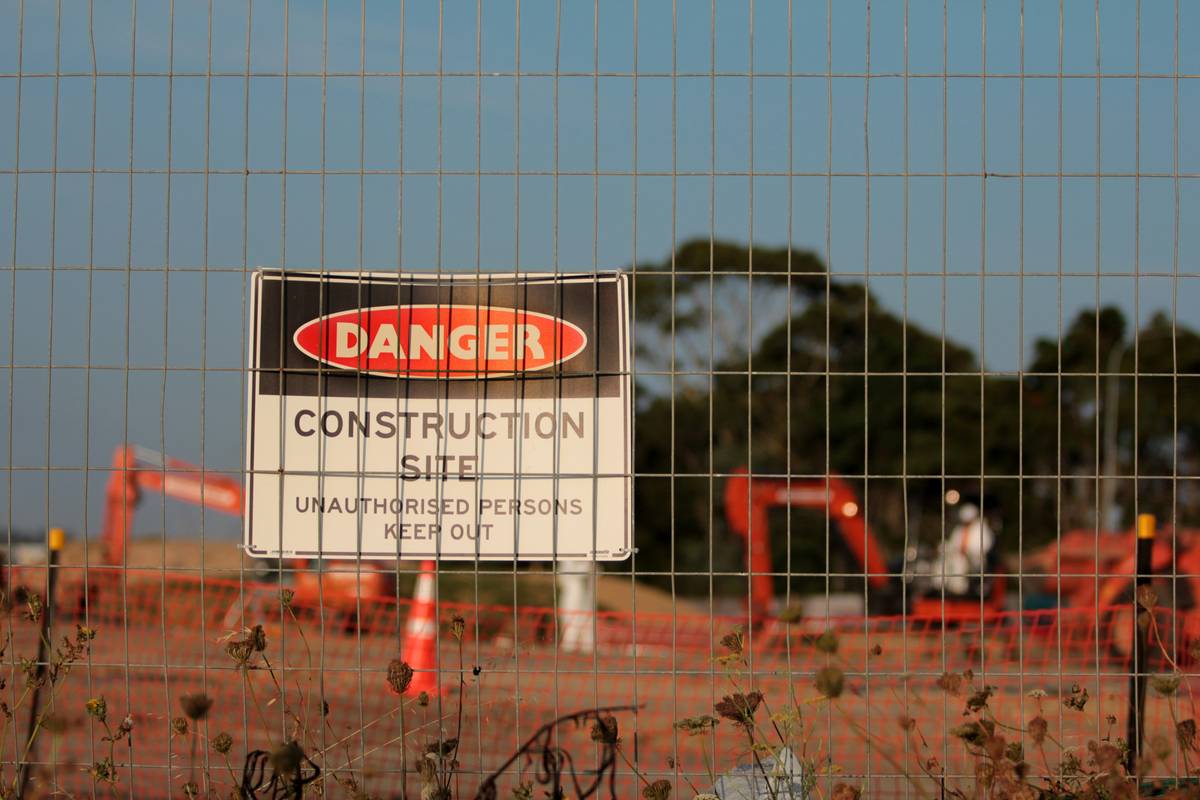 DANGER

CONSTRUCTION SITE

UNAUTHORISED PERSONS KEEP OUT